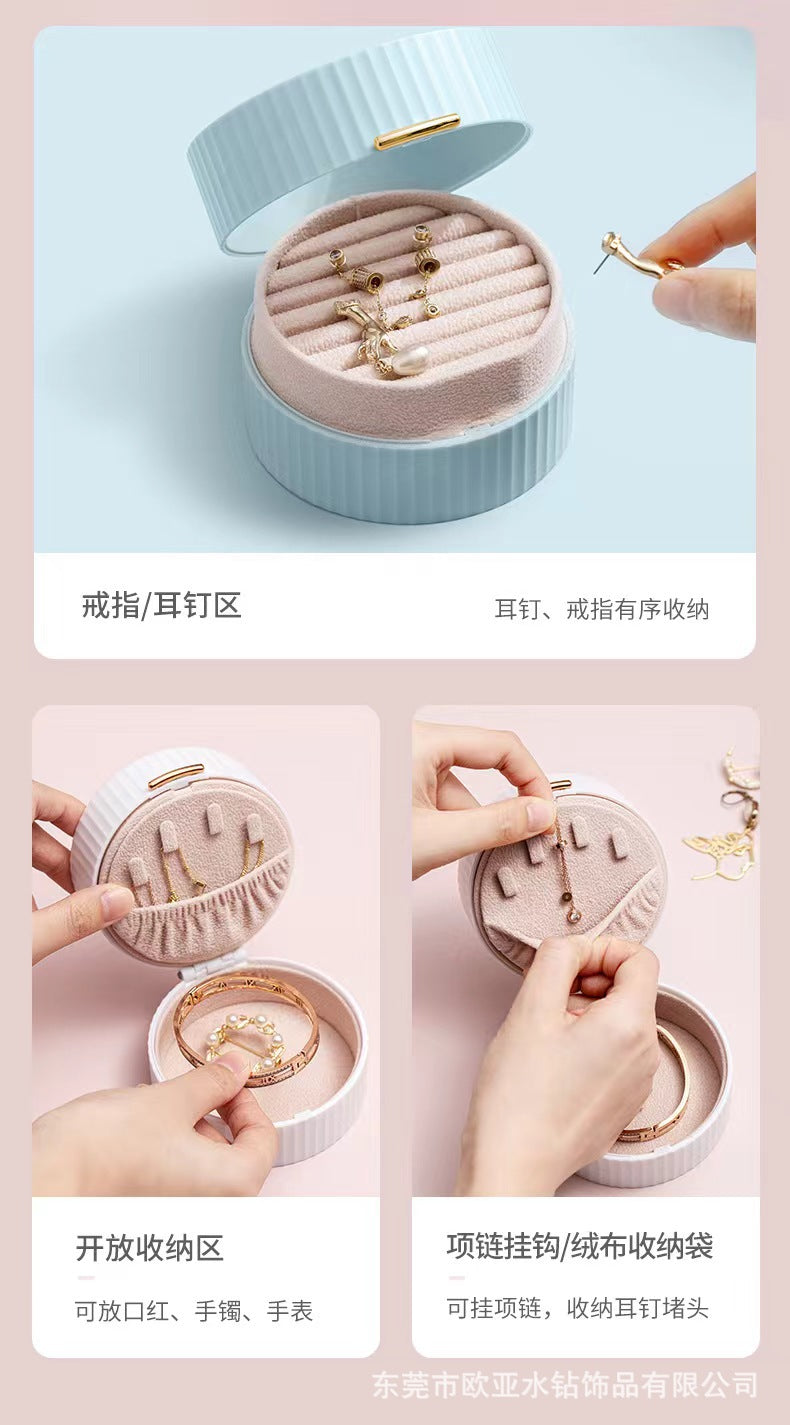 戒指/耳钉区

耳钉、戒指有序收纳

开放收纳区

可放口红、手镯、手表

项链挂钩/绒布收纳袋

可挂项链，收纳耳钉堵头

东莞市欧亚水钻饰品有限公司