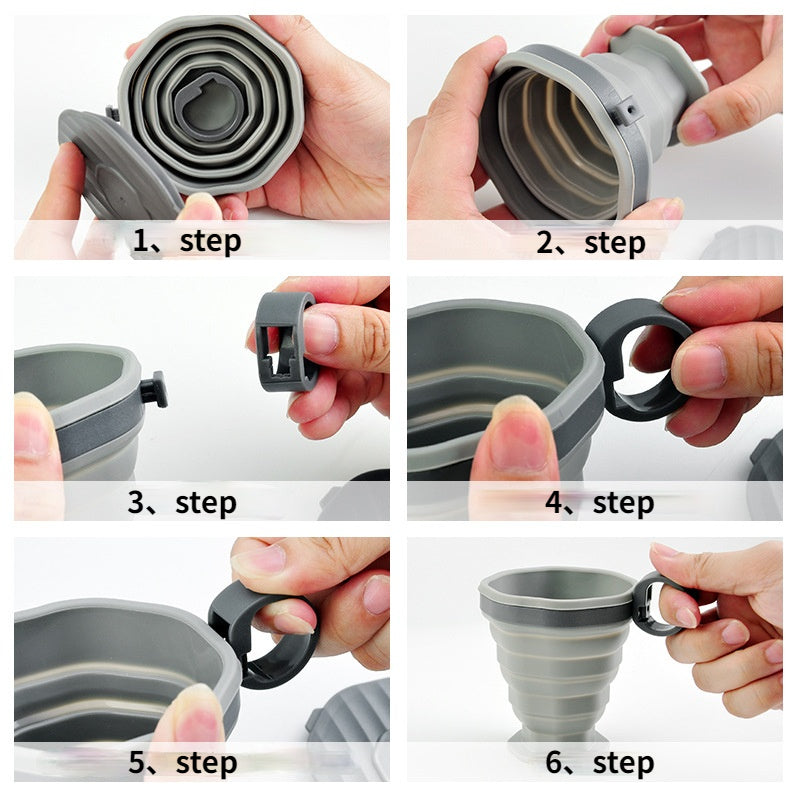 1、step

2、step

3、step

4、step

5、step

6、step