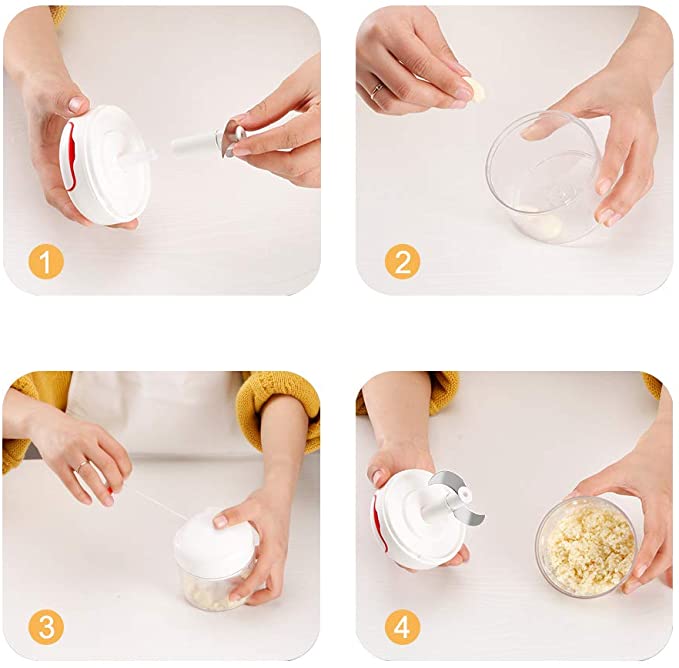 1

2

3

4